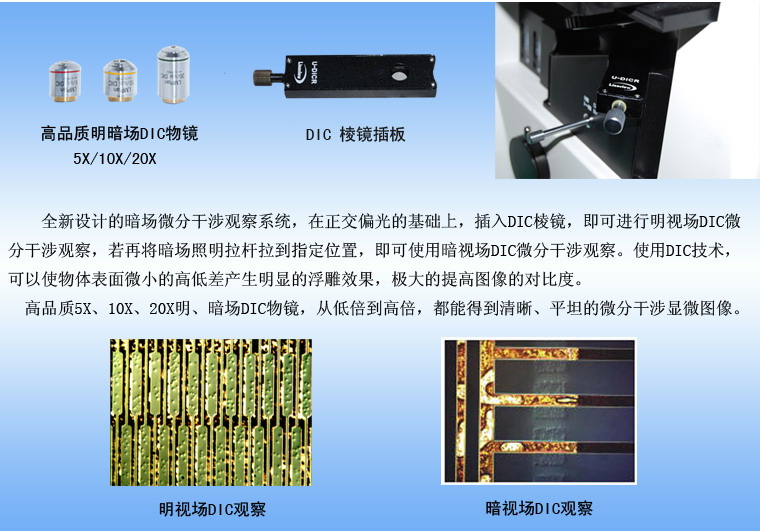 U-DICR

U-DICR

高品质明暗场DIC物镜
5X/10X/20X

DIC 棱镜插板

全新设计的暗场微分干涉观察系统，在正交偏光的基础上，插入DIC棱镜，即可进行明视场DIC微分干涉观察，若再将暗场照明拉杆拉到指定位置，即可使用暗视场DIC微分干涉观察。使用DIC技术，可以使物体表面微小的高低差产生明显的浮雕效果，极大的提高图像的对比度。

高品质5X、10X、20X明、暗场DIC物镜，从低倍到高倍，都能得到清晰、平坦的微分干涉显微图像。

明视场DIC观察

暗视场DIC观察